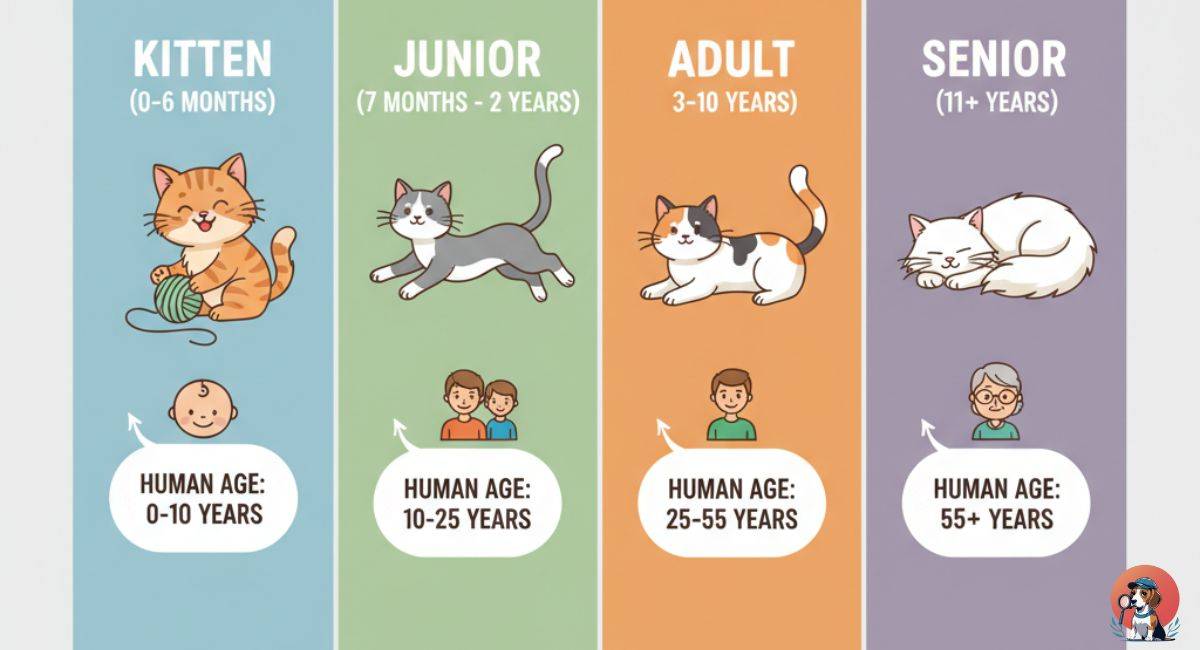 KITTEN
(0-6 MONTHS)

HUMAN AGE:
0-10 YEARS

JUNIOR
(7 MONTHS - 2 YEARS)

HUMAN AGE:
10-25 YEARS

ADULT
3-10 YEARS)

HUMAN AGE:
25-55 YEARS

SENIOR
(11+ YEARS)

HUMAN AGE:
55+ YEARS