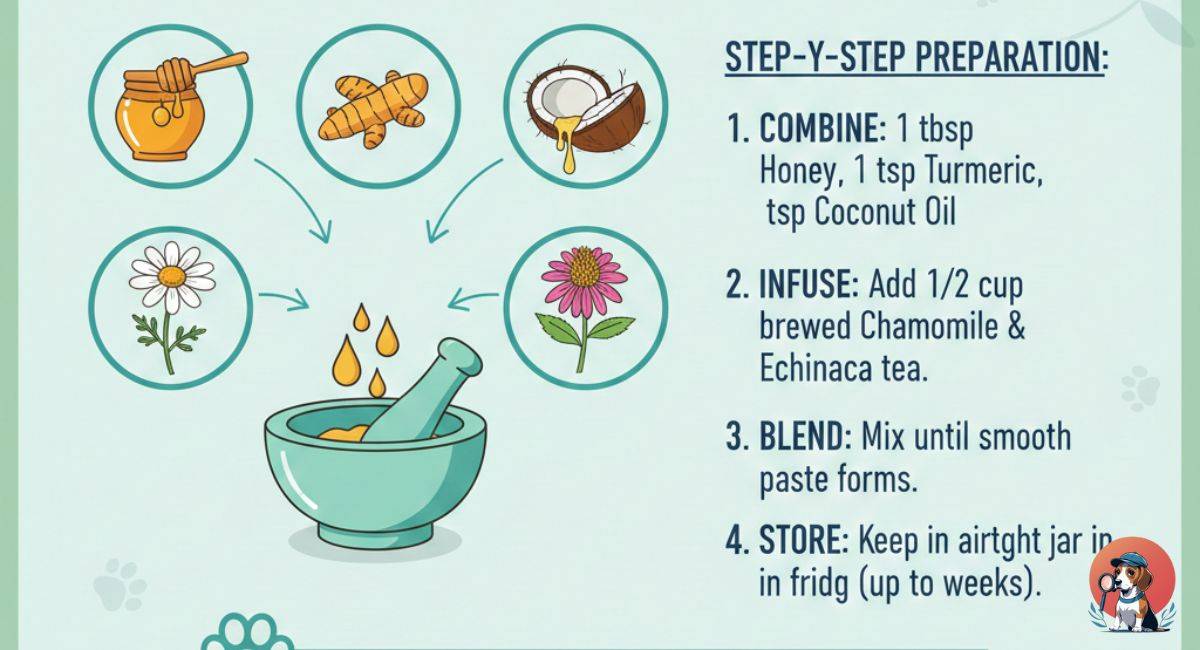 STEP-Y-STEP PREPARATION:

1. COMBINE: 1 tbsp Honey, 1 tsp Turmeric, tsp Coconut Oil

2. INFUSE: Add 1/2 cup brewed Chamomile & Echinaca tea.

3. BLEND: Mix until smooth paste forms.

4. STORE: Keep in airtght jar in in fridg (up to weeks).